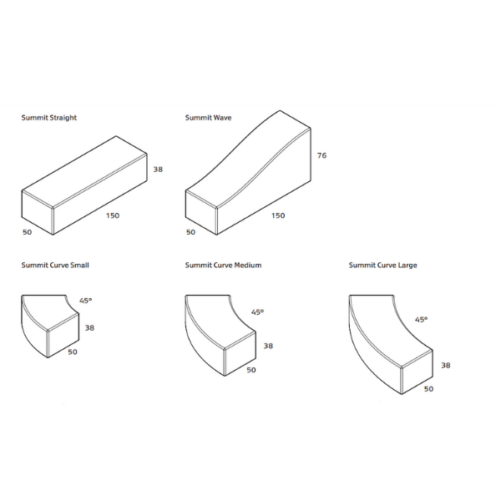 Summit Straight

38

150

50

Summit Wave

76

150

50

Summit Curve Small

45°

38

50

Summit Curve Medium

45°

38

50

Summit Curve Large

45°

38

50